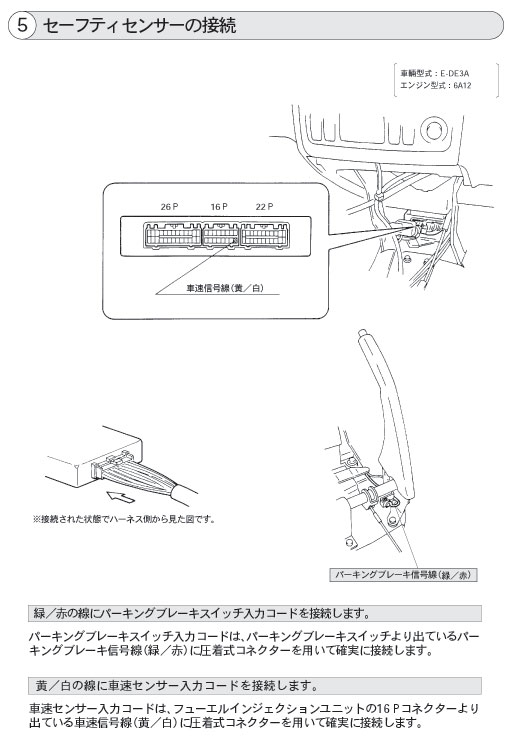 5 セーフティセンサーの接続

車輌型式：E-DE3A
エンジン型式：6A12

26 P　16 P　22 P

車速信号線（黄／白）

※接続された状態でハーネス側から見た図です。

パーキングブレーキ信号線（緑／赤）

緑／赤の線にパーキングブレーキスイッチ入力コードを接続します。

パーキングブレーキスイッチ入力コードは、パーキングブレーキスイッチより出ているパーキングブレーキ信号線（緑／赤）に圧着式コネクターを用いて確実に接続します。

黄／白の線に車速センサー入力コードを接続します。

車速センサー入力コードは、フューエルインジェクションユニットの16 Pコネクターより出ている車速信号線（黄／白）に圧着式コネクターを用いて確実に接続します。